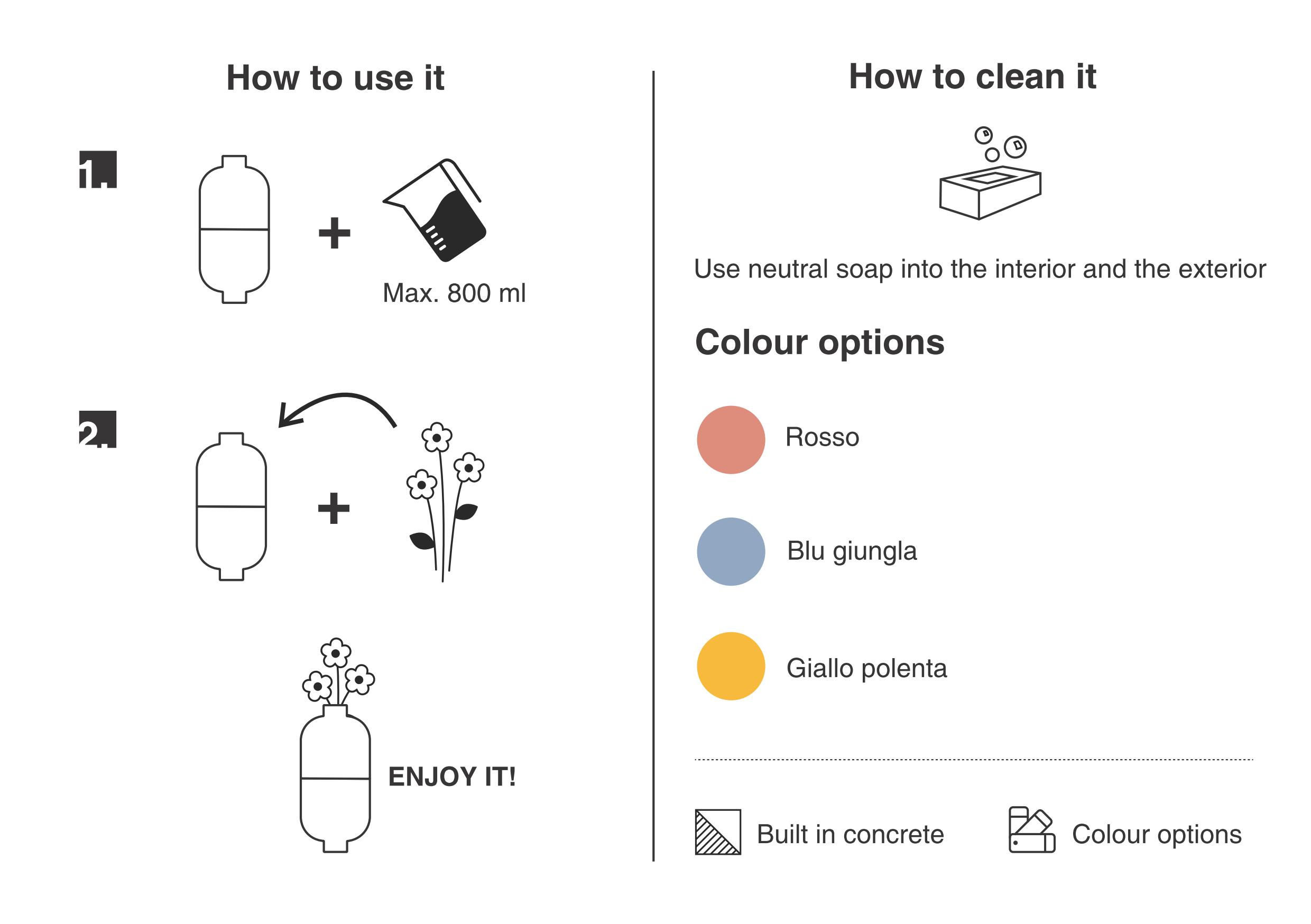 How to use it

1.

+

Max. 800 ml

2.

+

ENJOY IT!

How to clean it

Use neutral soap into the interior and the exterior

Colour options

Rosso

Blu giungla

Giallo polenta

Built in concrete

Colour options